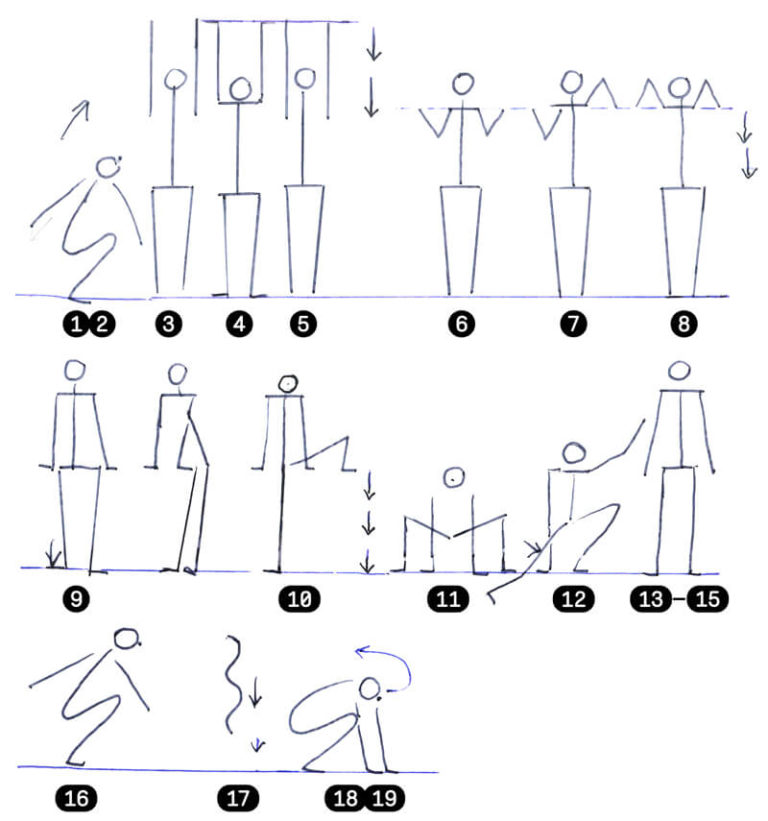 1 2 3 4 5 6 7 8

9 10 11 12 13–15

16 17 18 19